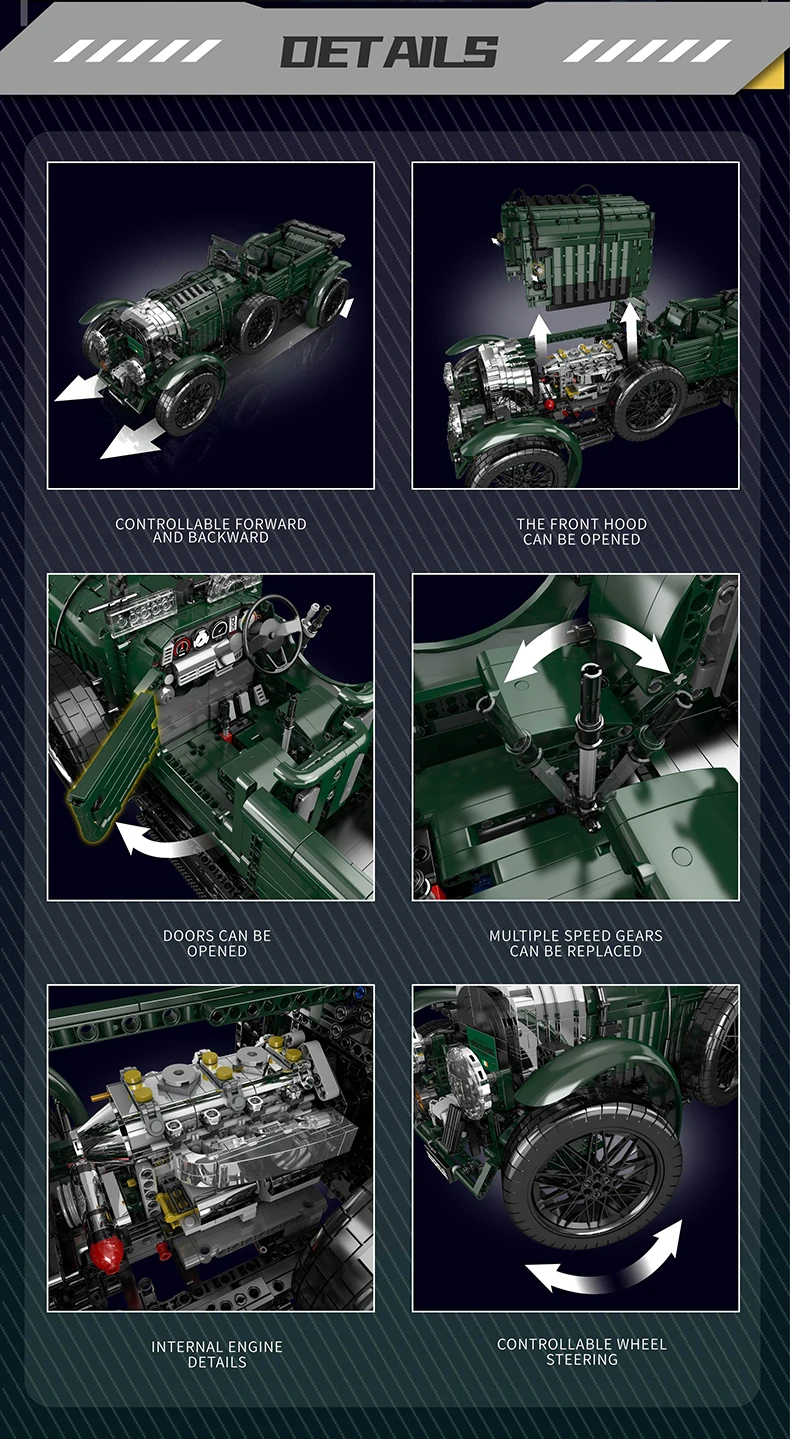 DETAILS

CONTROLLABLE FORWARD AND BACKWARD

THE FRONT HOOD CAN BE OPENED

DOORS CAN BE OPENED

MULTIPLE SPEED GEARS CAN BE REPLACED

INTERNAL ENGINE DETAILS

CONTROLLABLE WHEEL STEERING