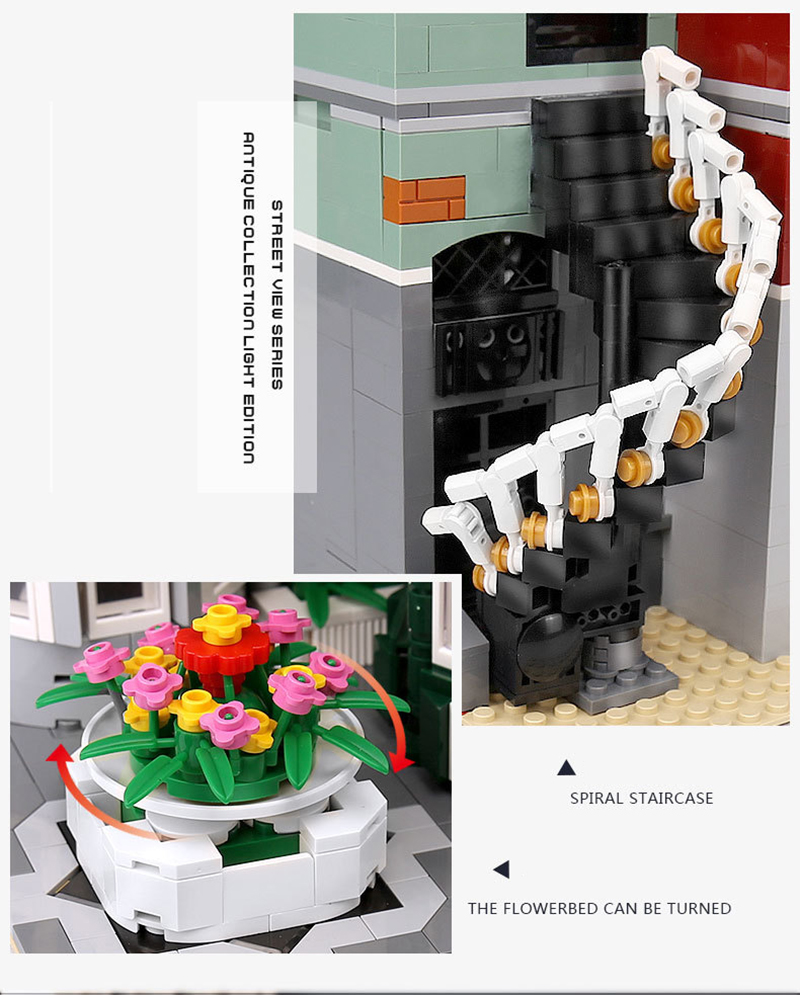 STREET VIEW SERIES
ANTIQUE COLLECTION LIGHT EDITION

SPIRAL STAIRCASE

THE FLOWERBED CAN BE TURNED