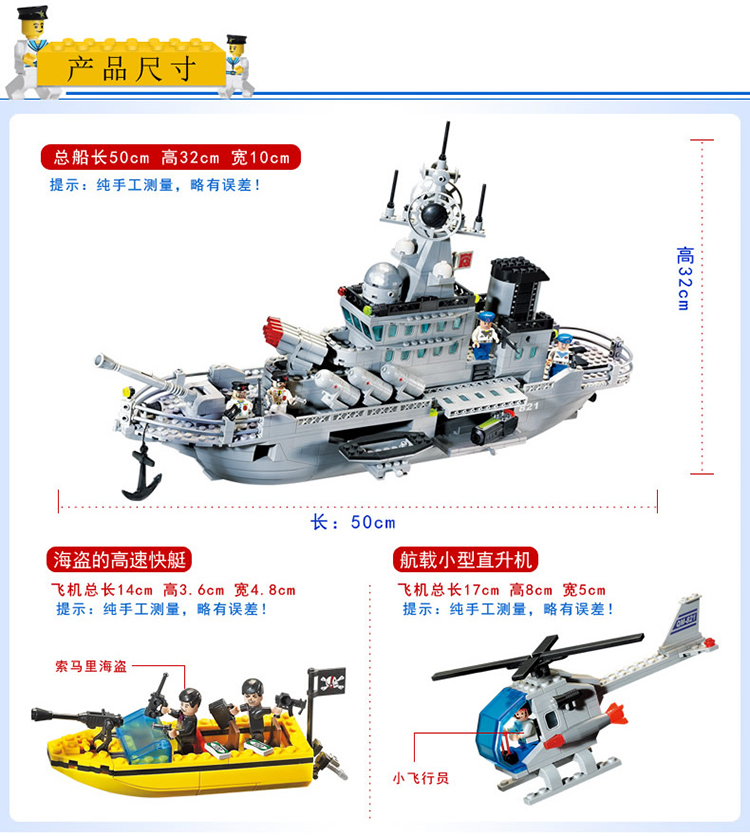 产品尺寸

总船长50cm 高32cm 宽10cm
提示：纯手工测量，略有误差！

高32cm

长：50cm

海盗的高速快艇
飞机总长14cm 高3.6cm 宽4.8cm
提示：纯手工测量，略有误差！

索马里海盗

航载小型直升机
飞机总长17cm 高8cm 宽5cm
提示：纯手工测量，略有误差！

小飞行员