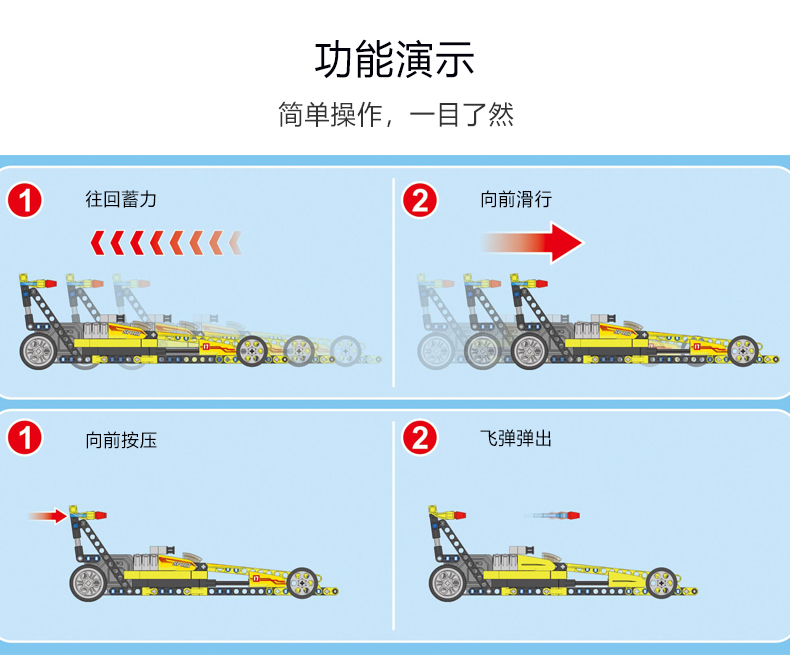 功能演示

简单操作，一目了然

1 往回蓄力

2 向前滑行

1 向前按压

2 飞弹弹出