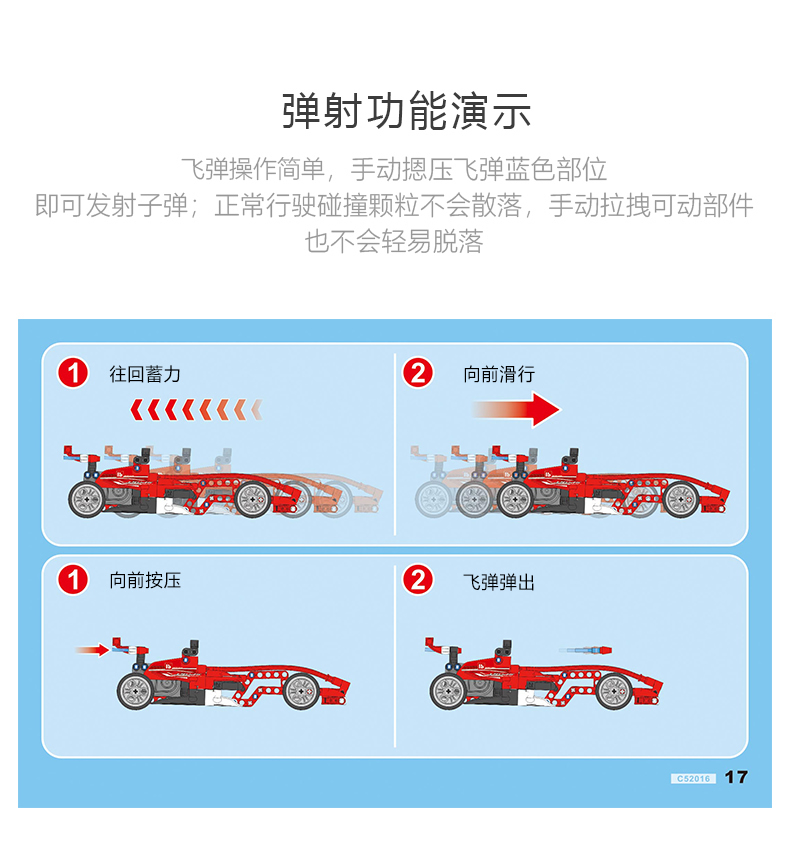 弹射功能演示

飞弹操作简单，手动摁压飞弹蓝色部位
即可发射子弹；正常行驶碰撞颗粒不会散落，手动拉拽可动部件
也不会轻易脱落

1 往回蓄力

2 向前滑行

1 向前按压

2 飞弹弹出

C52016 17