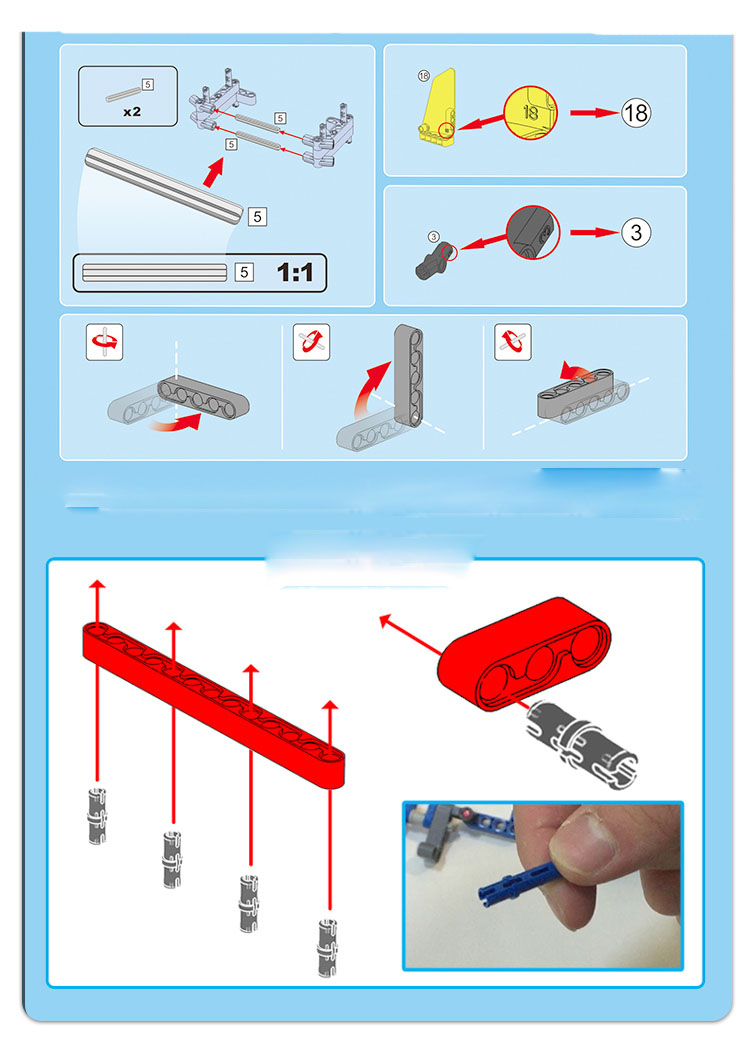 5
x2
5
5
5
5
1:1
18
18
18
3
3