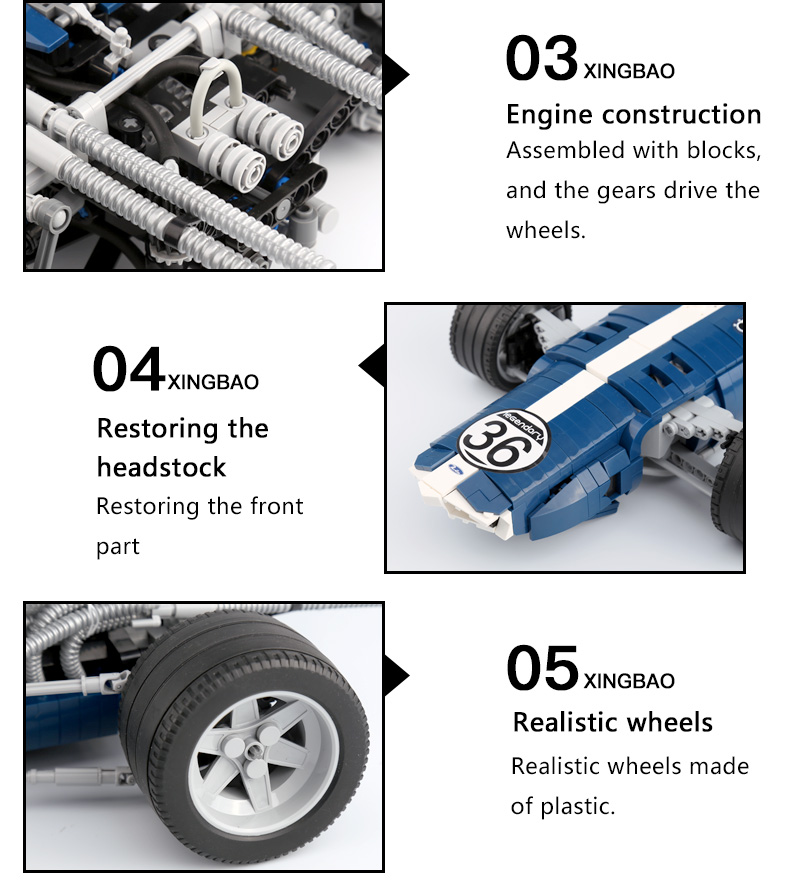 03 XINGBAO

Engine construction

Assembled with blocks, and the gears drive the wheels.

04 XINGBAO

Restoring the headstock

Restoring the front part

legendary

36

05 XINGBAO

Realistic wheels

Realistic wheels made of plastic.