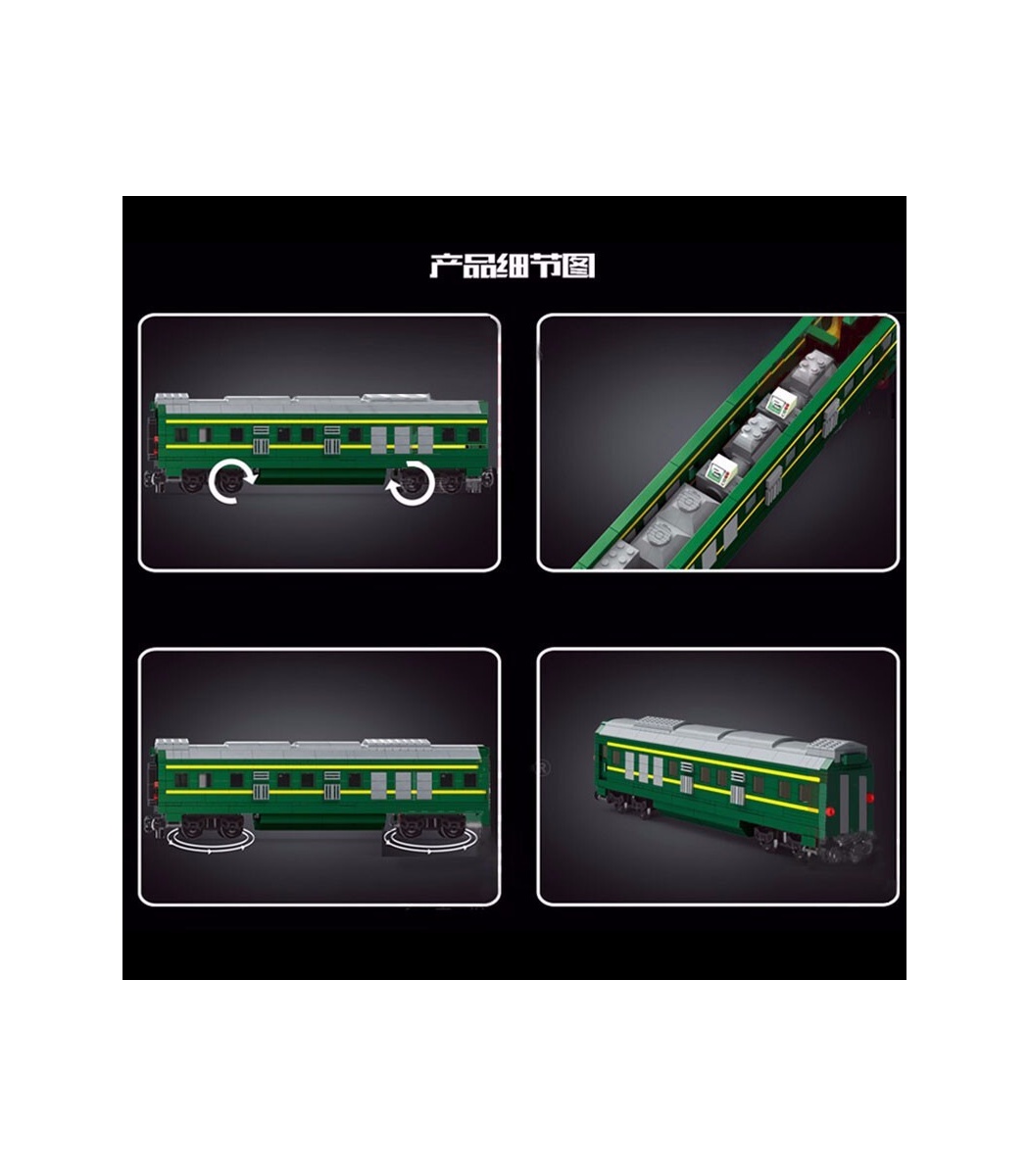 产品细节图