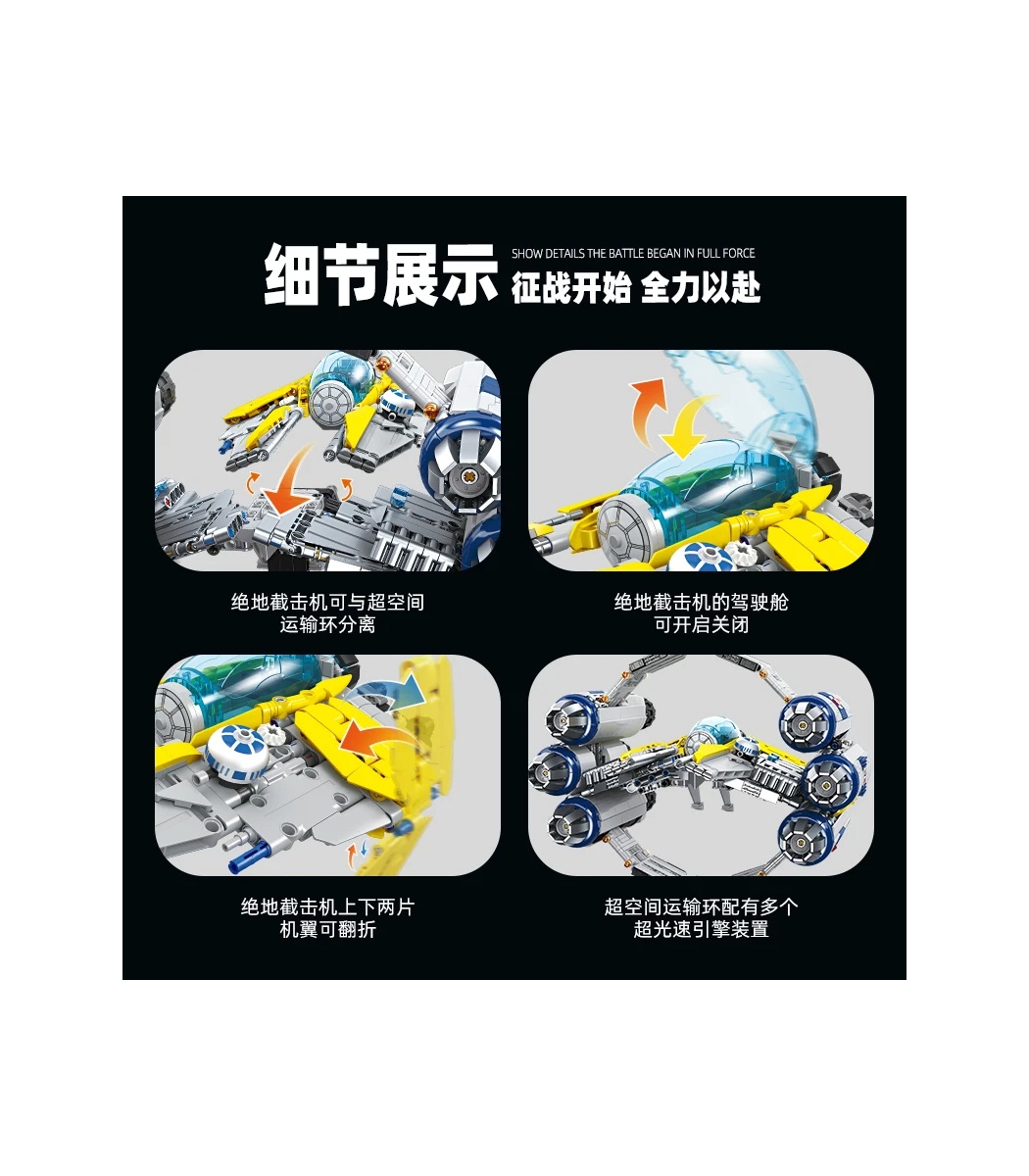 细节展示 SHOW DETAILS THE BATTLE BEGAN IN FULL FORCE
征战开始 全力以赴

绝地截击机可与超空间运输环分离

绝地截击机的驾驶舱可开启关闭

绝地截击机上下两片机翼可翻折

超空间运输环配有多个超光速引擎装置