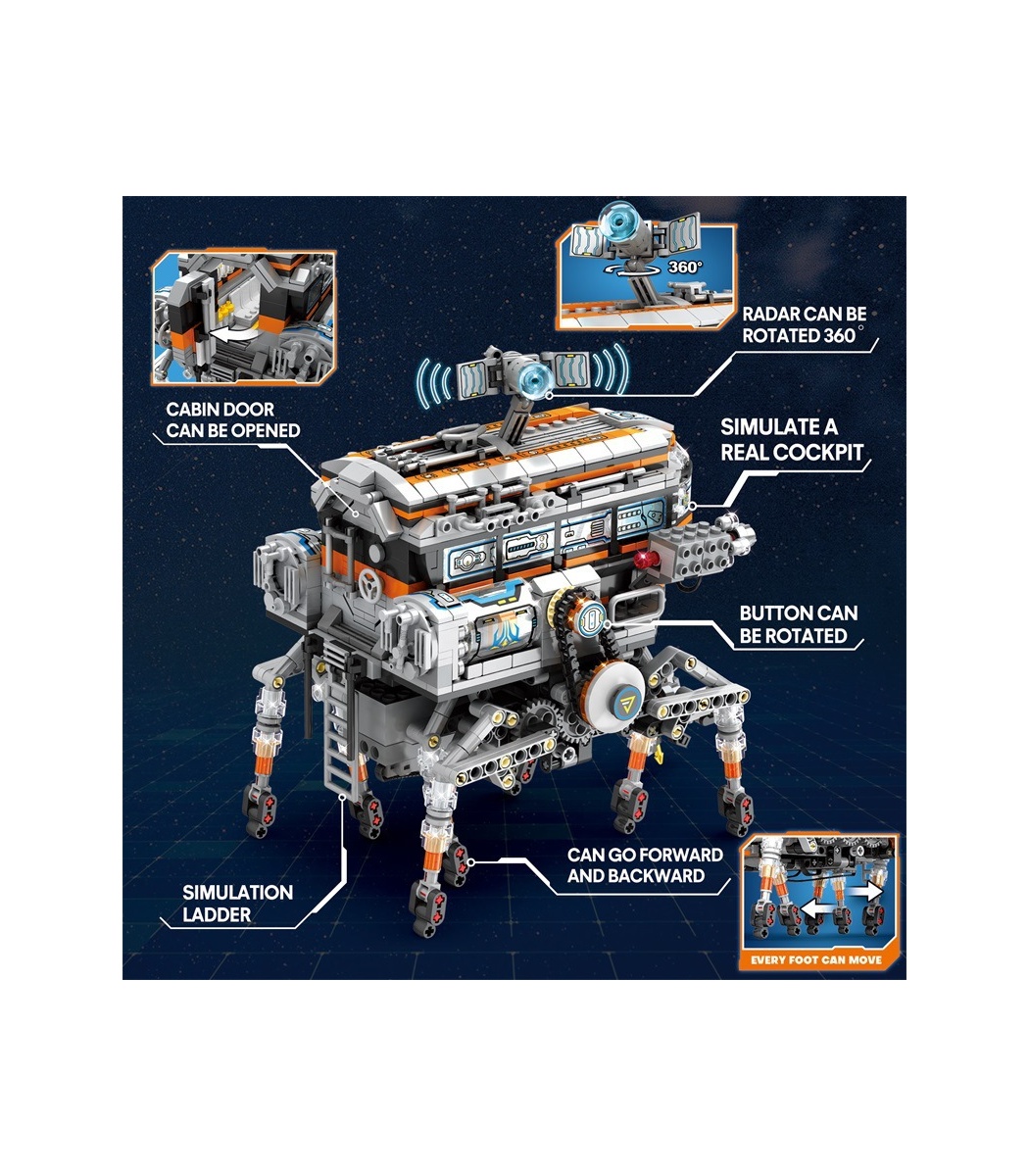 360°

RADAR CAN BE ROTATED 360°

CABIN DOOR CAN BE OPENED

SIMULATE A REAL COCKPIT

BUTTON CAN BE ROTATED

CAN GO FORWARD AND BACKWARD

SIMULATION LADDER

EVERY FOOT CAN MOVE