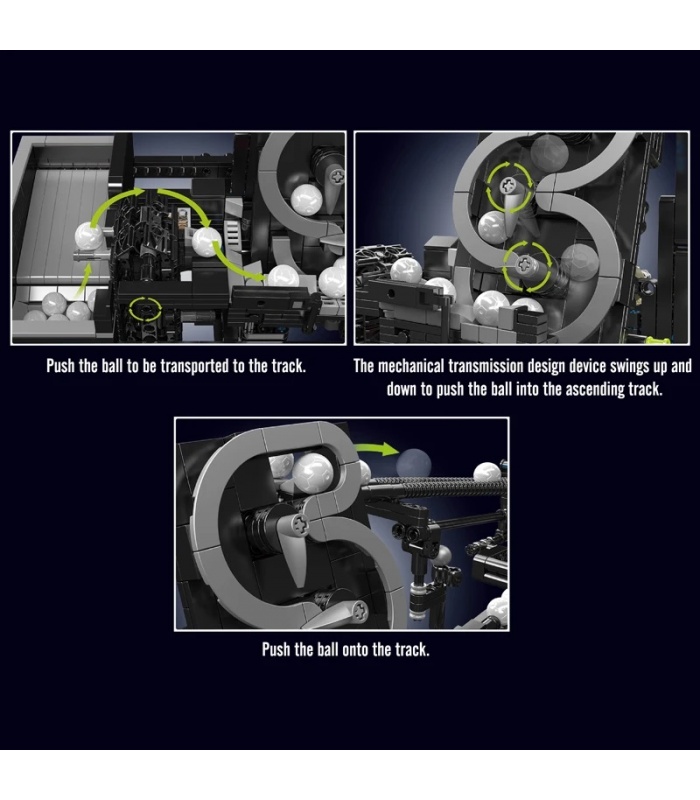 Push the ball to be transported to the track.

The mechanical transmission design device swings up and down to push the ball into the ascending track.

Push the ball onto the track.