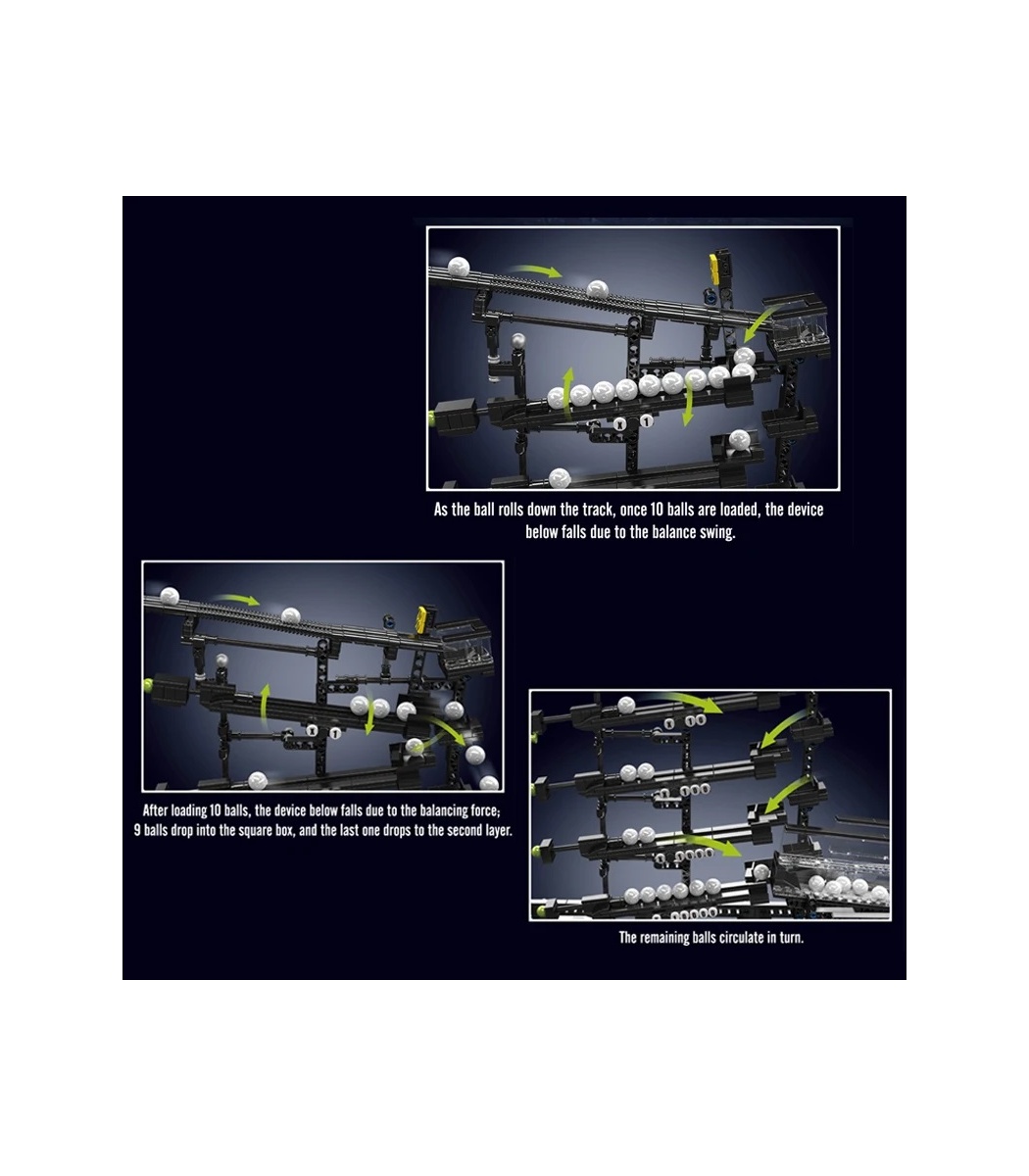 As the ball rolls down the track, once 10 balls are loaded, the device below falls due to the balance swing.

After loading 10 balls, the device below falls due to the balancing force; 9 balls drop into the square box, and the last one drops to the second layer.

The remaining balls circulate in turn.