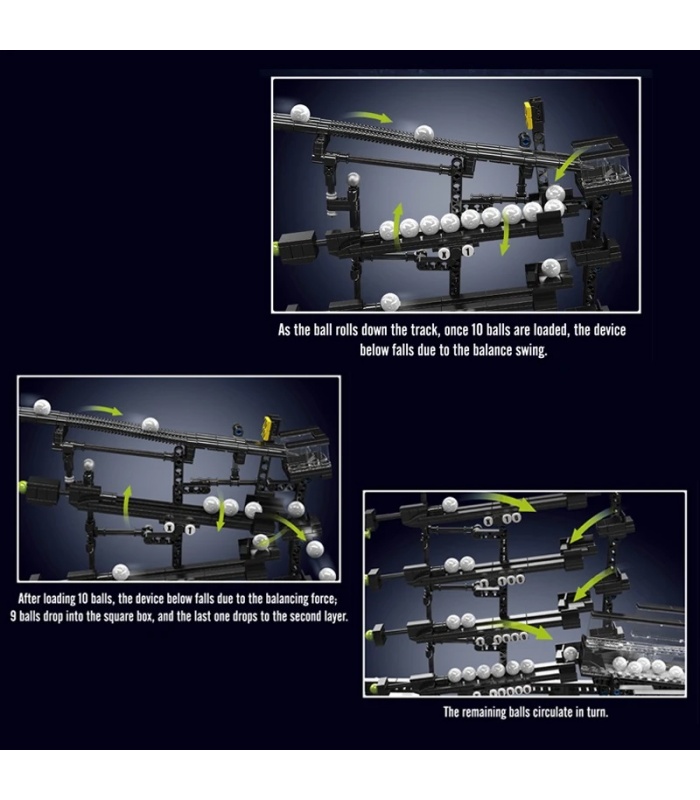 As the ball rolls down the track, once 10 balls are loaded, the device below falls due to the balance swing.

After loading 10 balls, the device below falls due to the balancing force; 9 balls drop into the square box, and the last one drops to the second layer.

The remaining balls circulate in turn.