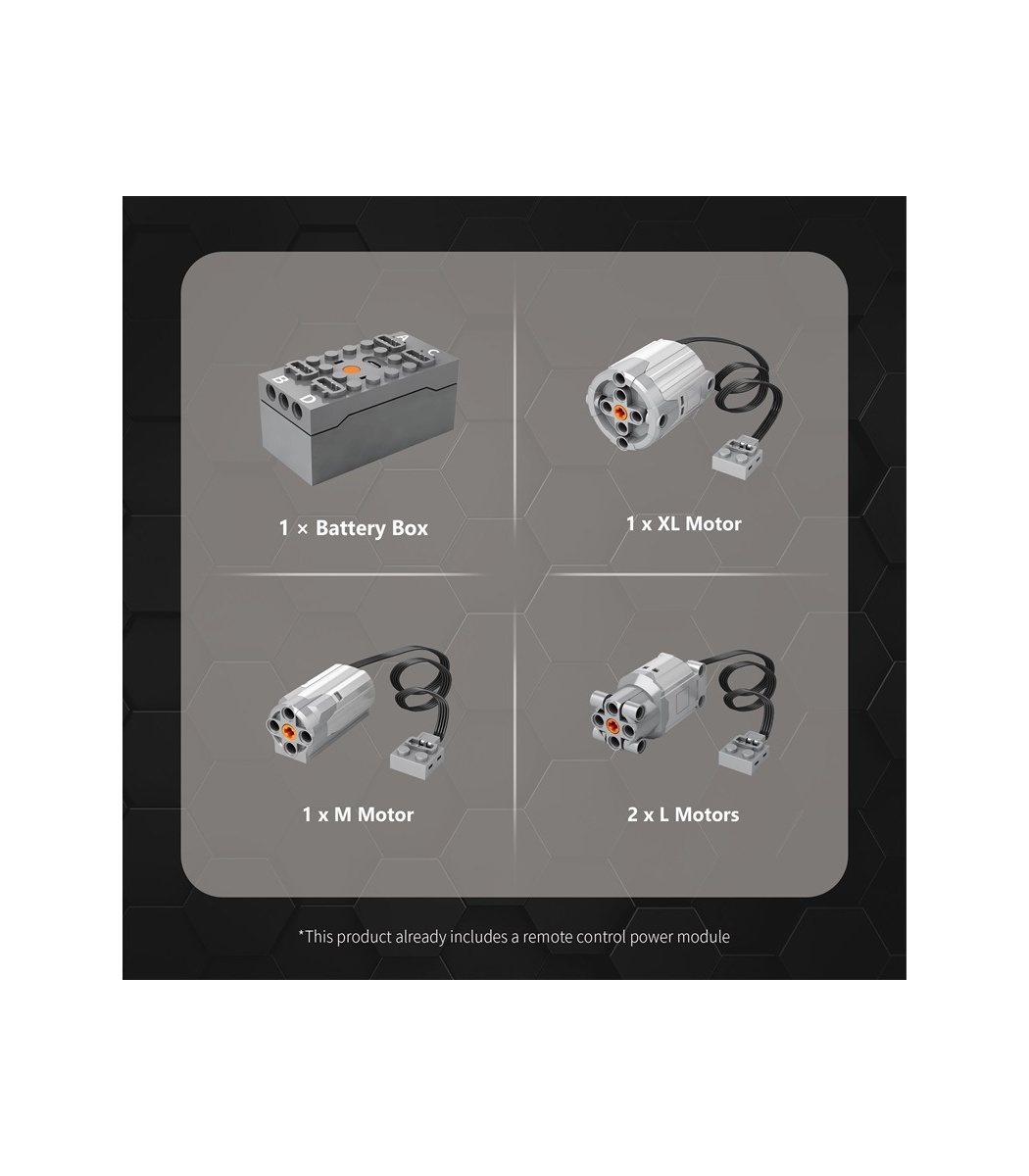 A C
B D

1 × Battery Box

1 x XL Motor

1 x M Motor

2 x L Motors

*This product already includes a remote control power module