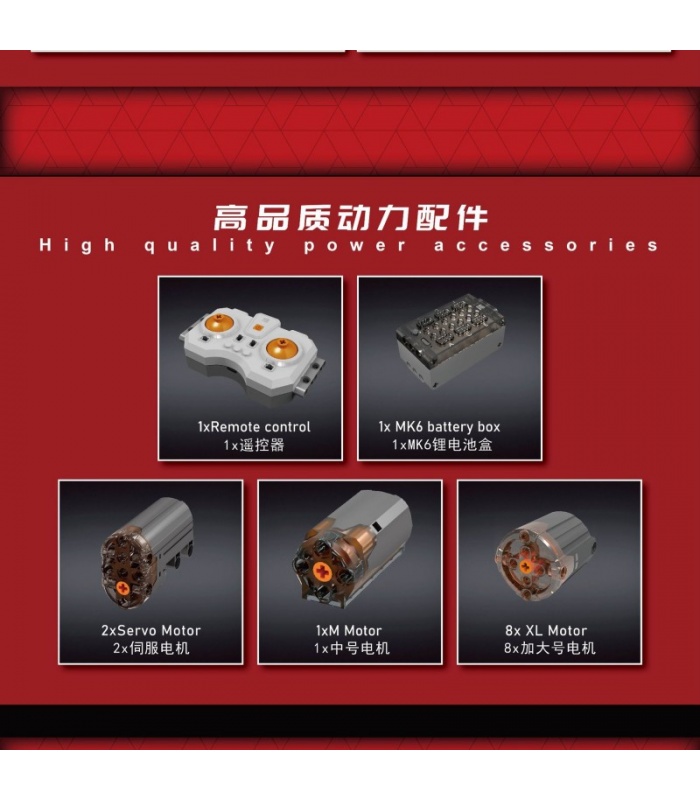 高品质动力配件
High quality power accessories

1xRemote control
1x遥控器

1x MK6 battery box
1xMK6锂电池盒

2xServo Motor
2x伺服电机

1xM Motor
1x中号电机

8x XL Motor
8x加大号电机