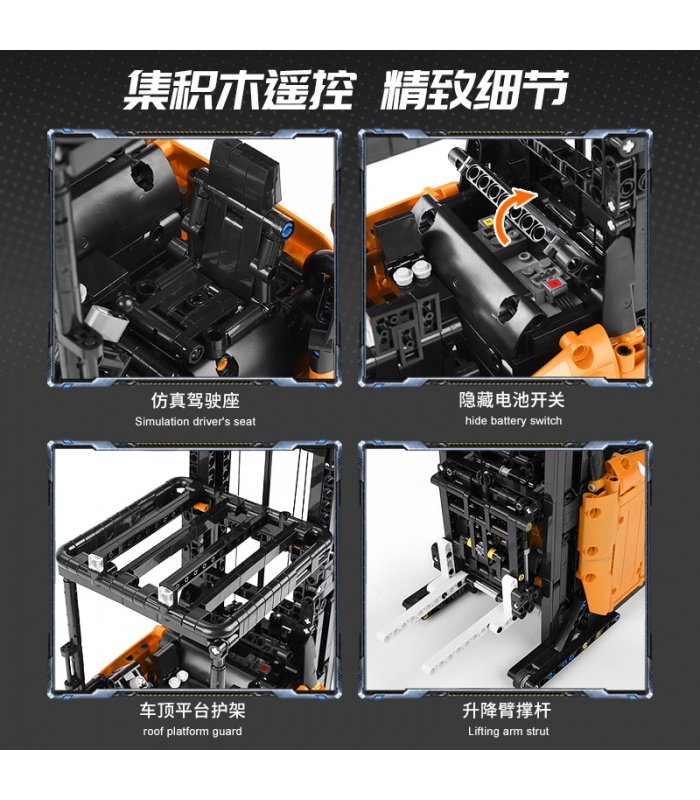 集积木遥控 精致细节

仿真驾驶座
Simulation driver's seat

隐藏电池开关
hide battery switch

车顶平台护架
roof platform guard

升降臂撑杆
Lifting arm strut