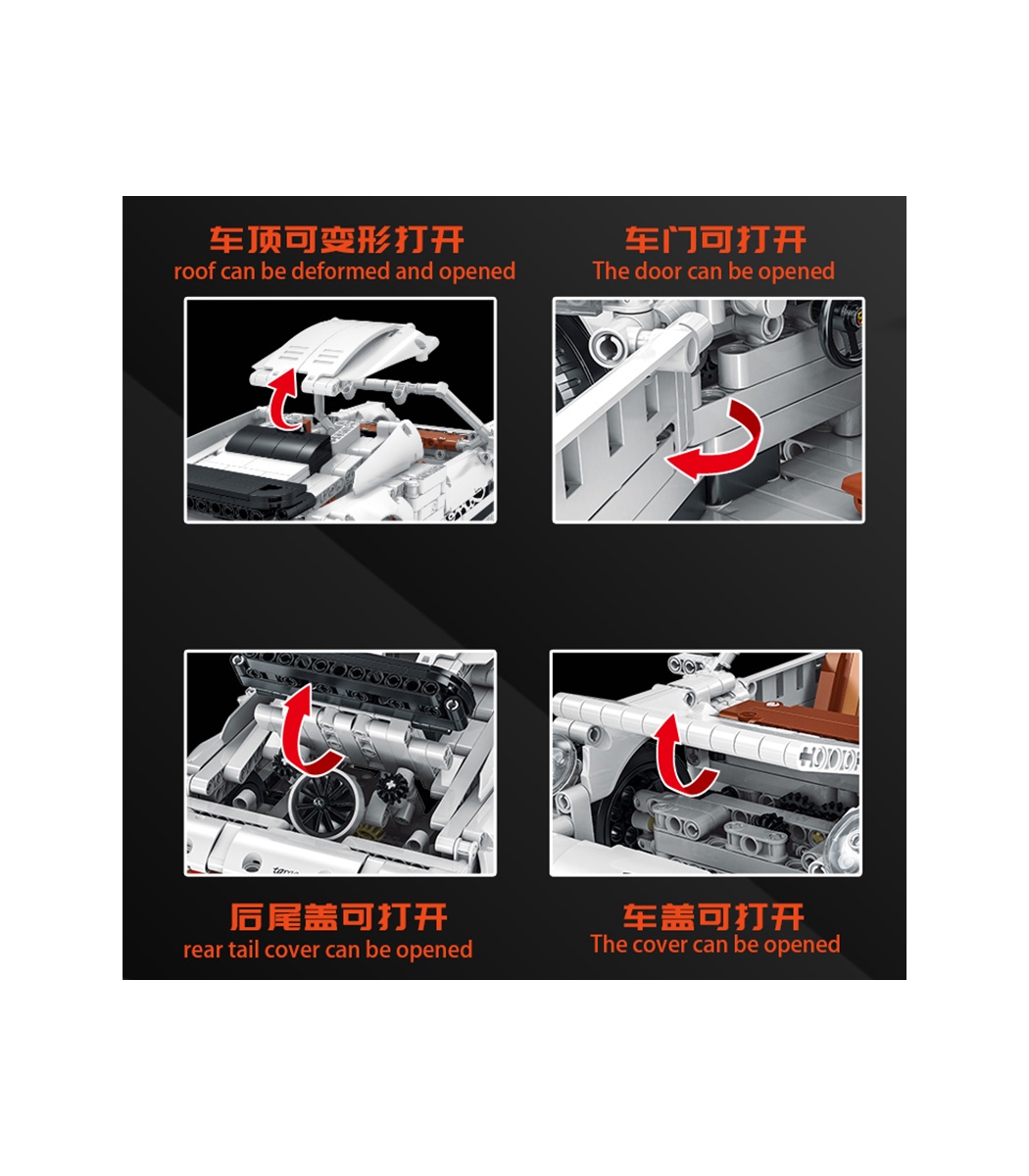 车顶可变形打开
roof can be deformed and opened

车门可打开
The door can be opened

后尾盖可打开
rear tail cover can be opened

车盖可打开
The cover can be opened