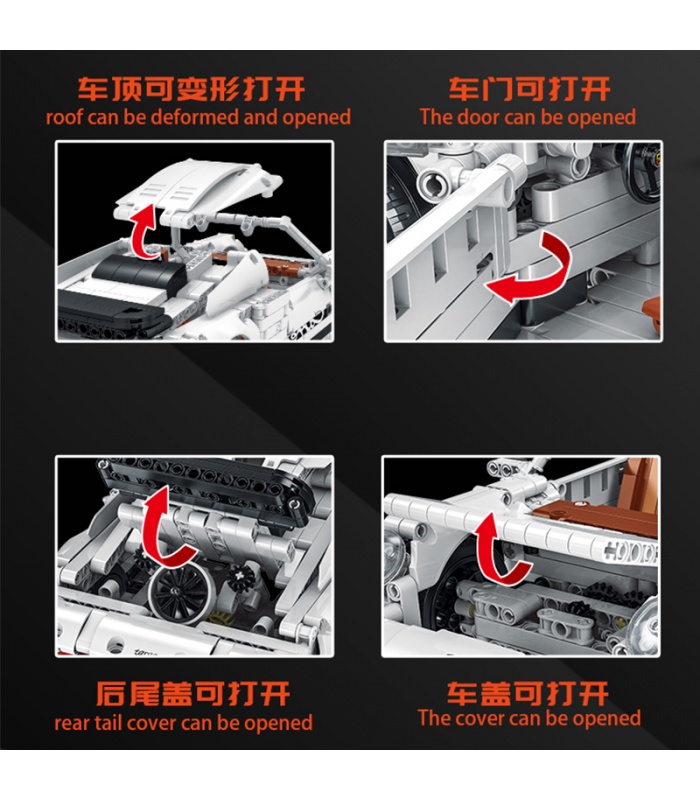 车顶可变形打开
roof can be deformed and opened

车门可打开
The door can be opened

后尾盖可打开
rear tail cover can be opened

车盖可打开
The cover can be opened