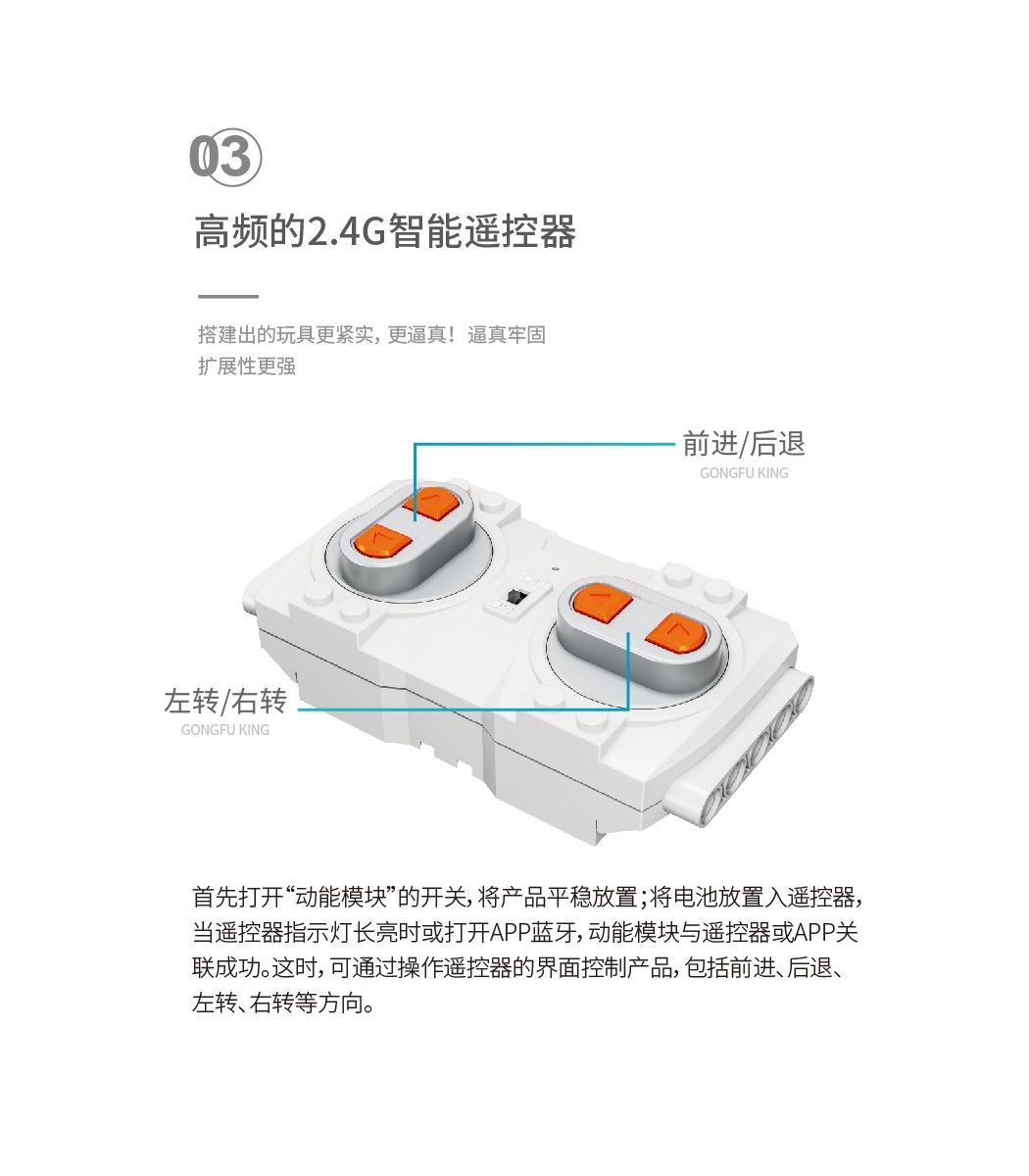 03

高频的2.4G智能遥控器

搭建出的玩具更紧实，更逼真！逼真牢固
扩展性更强

前进/后退
GONGFU KING

左转/右转
GONGFU KING

首先打开“动能模块”的开关，将产品平稳放置；将电池放置入遥控器，当遥控器指示灯长亮时或打开APP蓝牙，动能模块与遥控器或APP关联成功。这时，可通过操作遥控器的界面控制产品，包括前进、后退、左转、右转等方向。