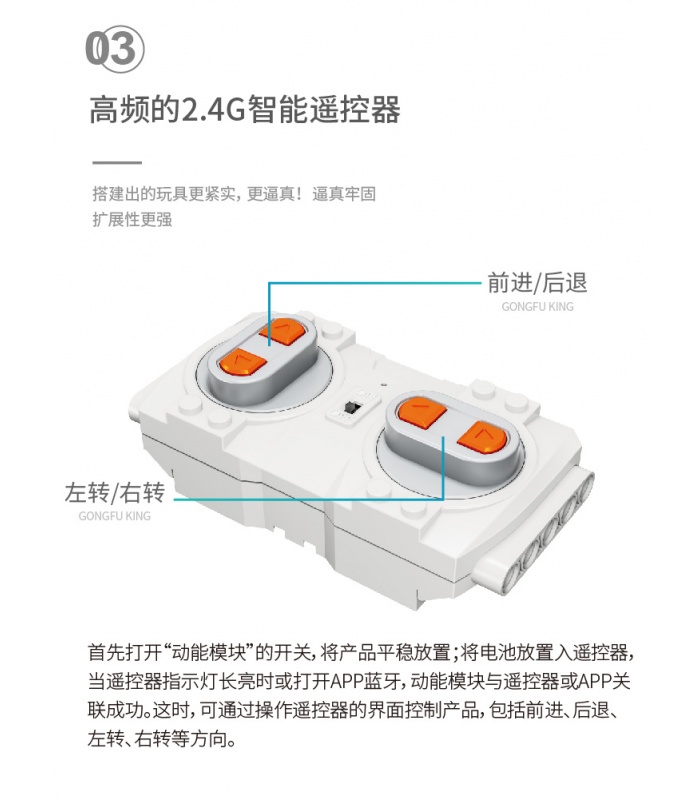 03

高频的2.4G智能遥控器

搭建出的玩具更紧实，更逼真！逼真牢固
扩展性更强

前进/后退
GONGFU KING

左转/右转
GONGFU KING

首先打开“动能模块”的开关，将产品平稳放置；将电池放置入遥控器，当遥控器指示灯长亮时或打开APP蓝牙，动能模块与遥控器或APP关联成功。这时，可通过操作遥控器的界面控制产品，包括前进、后退、左转、右转等方向。