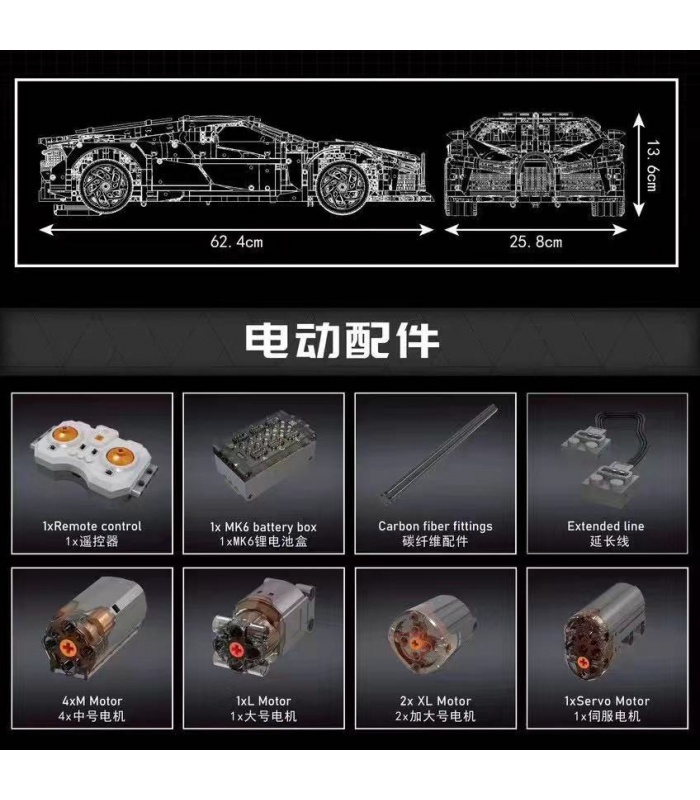 62.4cm

25.8cm

13.6cm

电动配件

1xRemote control
1×遥控器

1x MK6 battery box
1×MK6锂电池盒

Carbon fiber fittings
碳纤维配件

Extended line
延长线

4xM Motor
4×中号电机

1xL Motor
1×大号电机

2x XL Motor
2×加大号电机

1xServo Motor
1×伺服电机