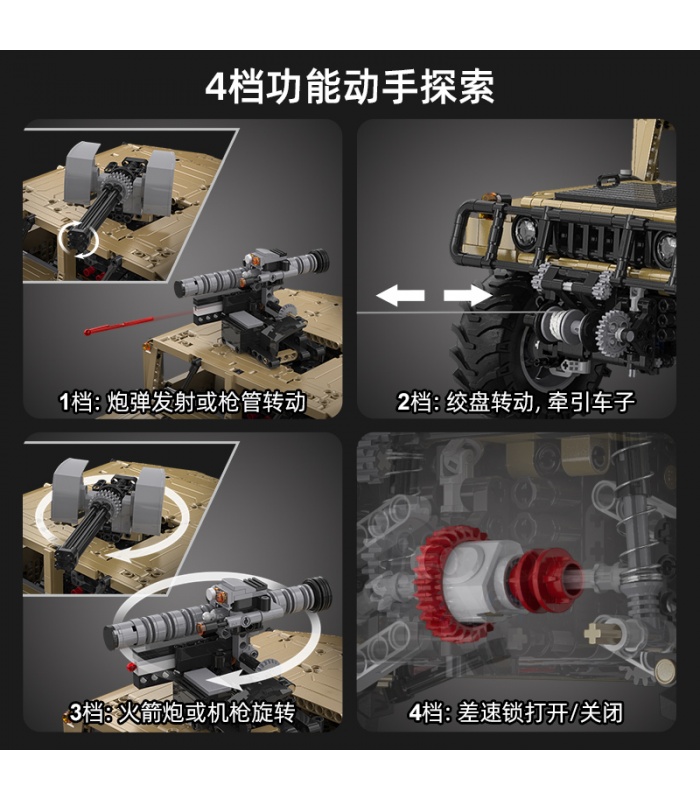 4档功能动手探索

1档: 炮弹发射或枪管转动

2档: 绞盘转动, 牵引车子

3档: 火箭炮或机枪旋转

4档: 差速锁打开/关闭