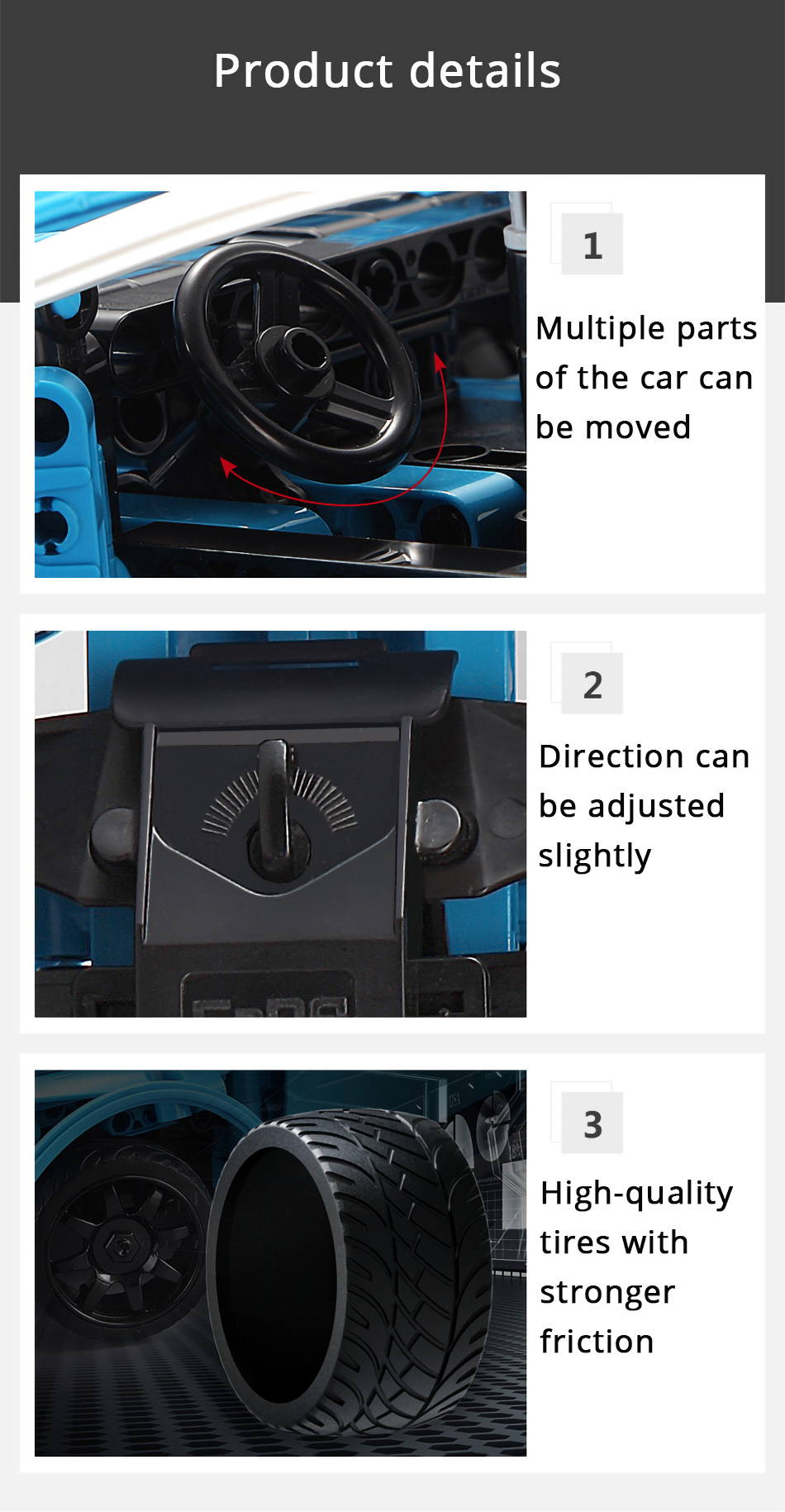 Product details

1

Multiple parts of the car can be moved

2

Direction can be adjusted slightly

3

High-quality tires with stronger friction