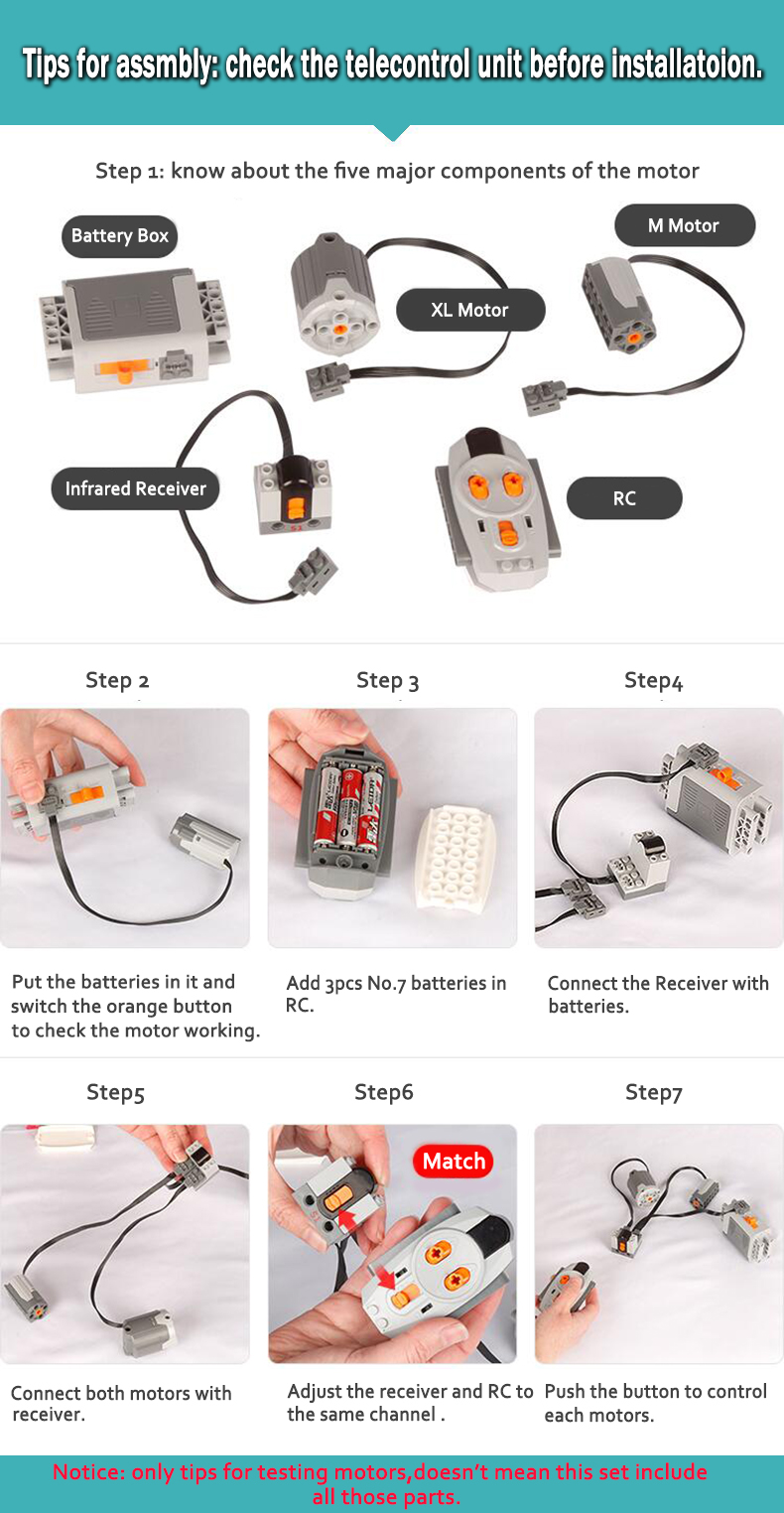 Tips for assmbly: check the telecontrol unit before installatoion.

Step 1: know about the five major components of the motor

Battery Box

XL Motor

M Motor

Infrared Receiver

RC

Step 2

Put the batteries in it and switch the orange button to check the motor working.

Step 3

Add 3pcs No.7 batteries in RC.

Step4

Connect the Receiver with batteries.

Step5

Connect both motors with receiver.

Step6

Match

Adjust the receiver and RC to the same channel .

Step7

Push the button to control each motors.

Notice: only tips for testing motors,doesn't mean this set include all those parts.